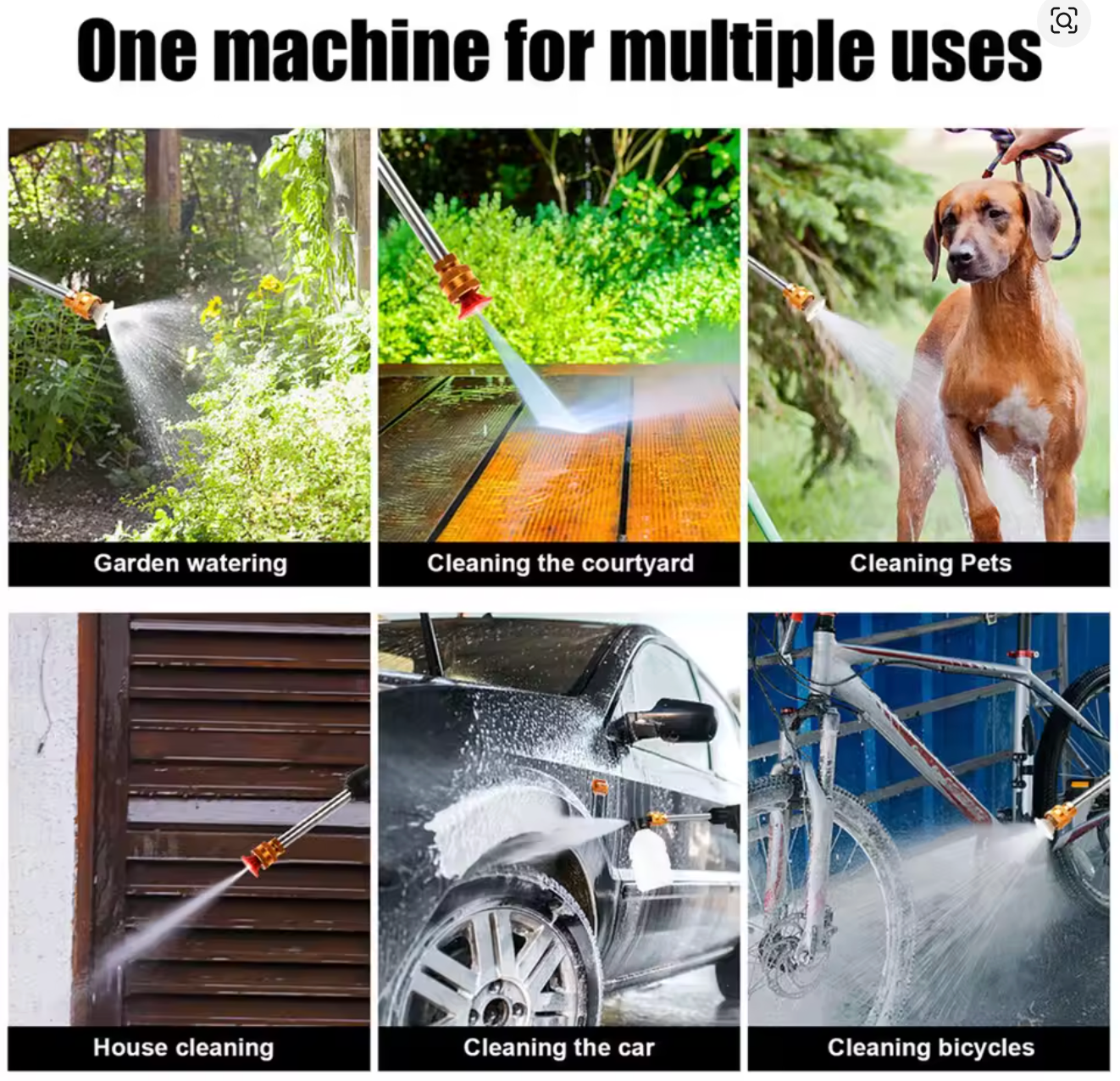 One machine for multiple uses

Garden watering

Cleaning the courtyard

Cleaning Pets

House cleaning

Cleaning the car

Cleaning bicycles