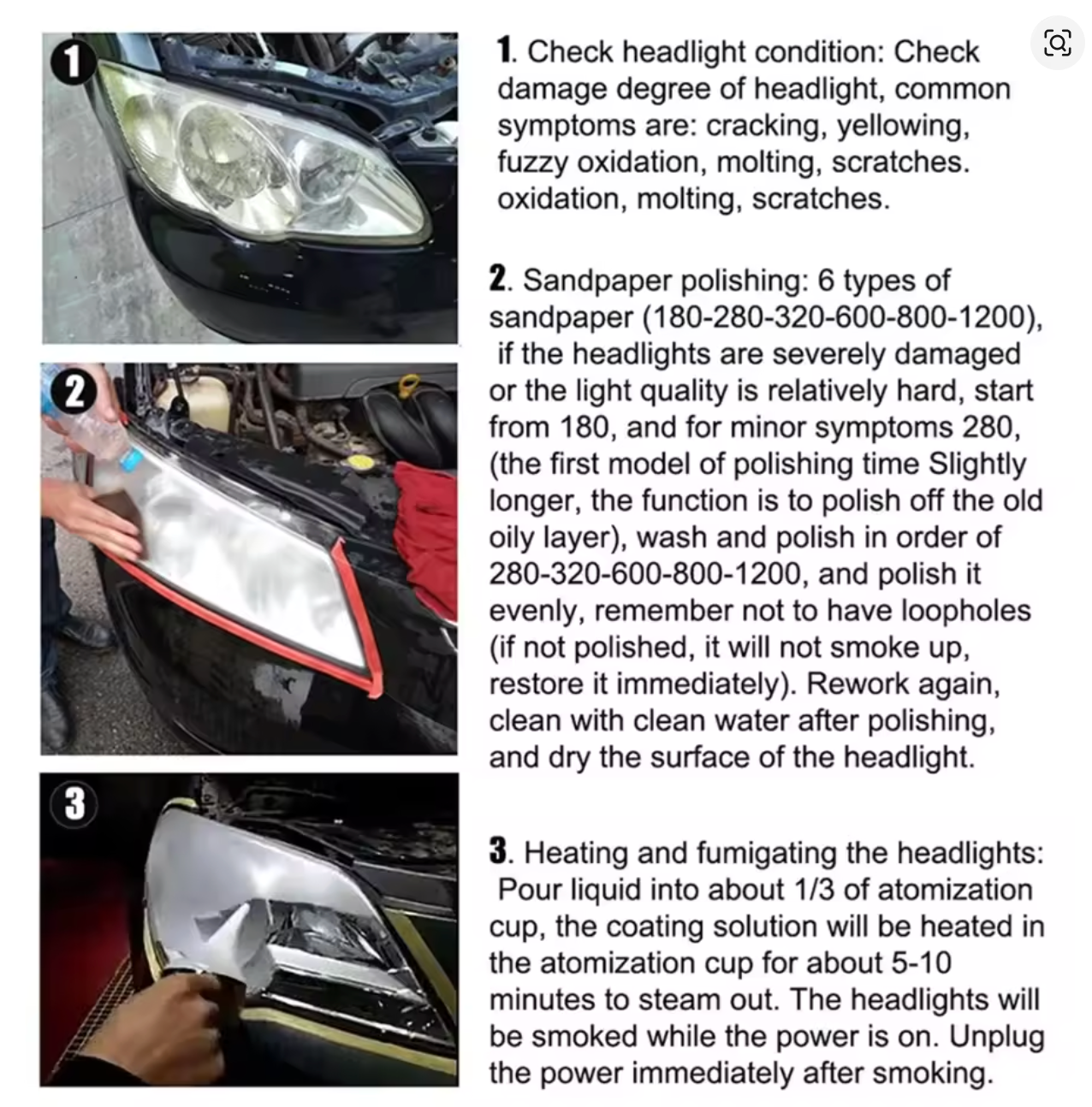 1

2

3

1. Check headlight condition: Check damage degree of headlight, common symptoms are: cracking, yellowing, fuzzy oxidation, molting, scratches. oxidation, molting, scratches.

2. Sandpaper polishing: 6 types of sandpaper (180-280-320-600-800-1200), if the headlights are severely damaged or the light quality is relatively hard, start from 180, and for minor symptoms 280, (the first model of polishing time Slightly longer, the function is to polish off the old oily layer), wash and polish in order of 280-320-600-800-1200, and polish it evenly, remember not to have loopholes (if not polished, it will not smoke up, restore it immediately). Rework again, clean with clean water after polishing, and dry the surface of the headlight.

3. Heating and fumigating the headlights: Pour liquid into about 1/3 of atomization cup, the coating solution will be heated in the atomization cup for about 5-10 minutes to steam out. The headlights will be smoked while the power is on. Unplug the power immediately after smoking.