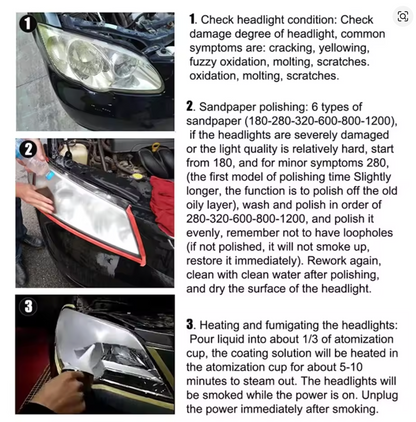 1

2

3

1. Check headlight condition: Check damage degree of headlight, common symptoms are: cracking, yellowing, fuzzy oxidation, molting, scratches. oxidation, molting, scratches.

2. Sandpaper polishing: 6 types of sandpaper (180-280-320-600-800-1200), if the headlights are severely damaged or the light quality is relatively hard, start from 180, and for minor symptoms 280, (the first model of polishing time Slightly longer, the function is to polish off the old oily layer), wash and polish in order of 280-320-600-800-1200, and polish it evenly, remember not to have loopholes (if not polished, it will not smoke up, restore it immediately). Rework again, clean with clean water after polishing, and dry the surface of the headlight.

3. Heating and fumigating the headlights: Pour liquid into about 1/3 of atomization cup, the coating solution will be heated in the atomization cup for about 5-10 minutes to steam out. The headlights will be smoked while the power is on. Unplug the power immediately after smoking.